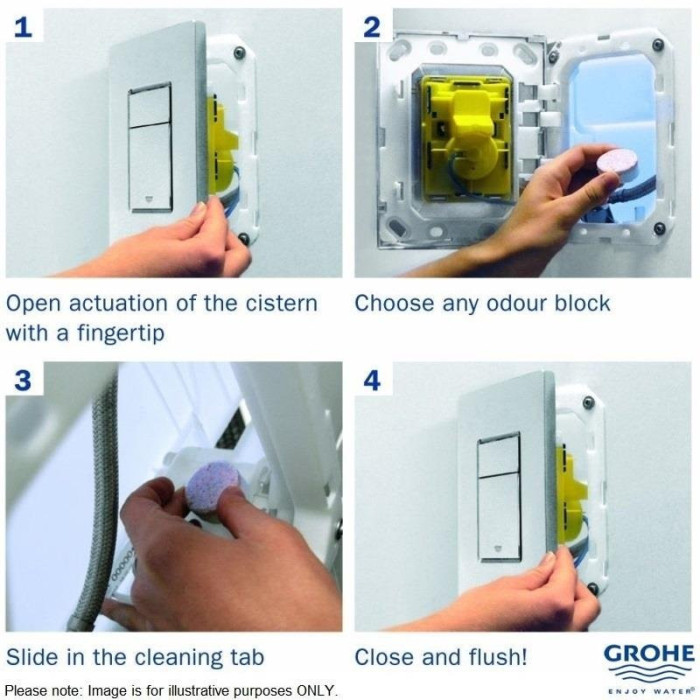 1

Open actuation of the cistern with a fingertip

2

Choose any odour block

3

Slide in the cleaning tab

4

Close and flush!

GROHE
ENJOY WATER®

Please note: Image is for illustrative purposes ONLY.